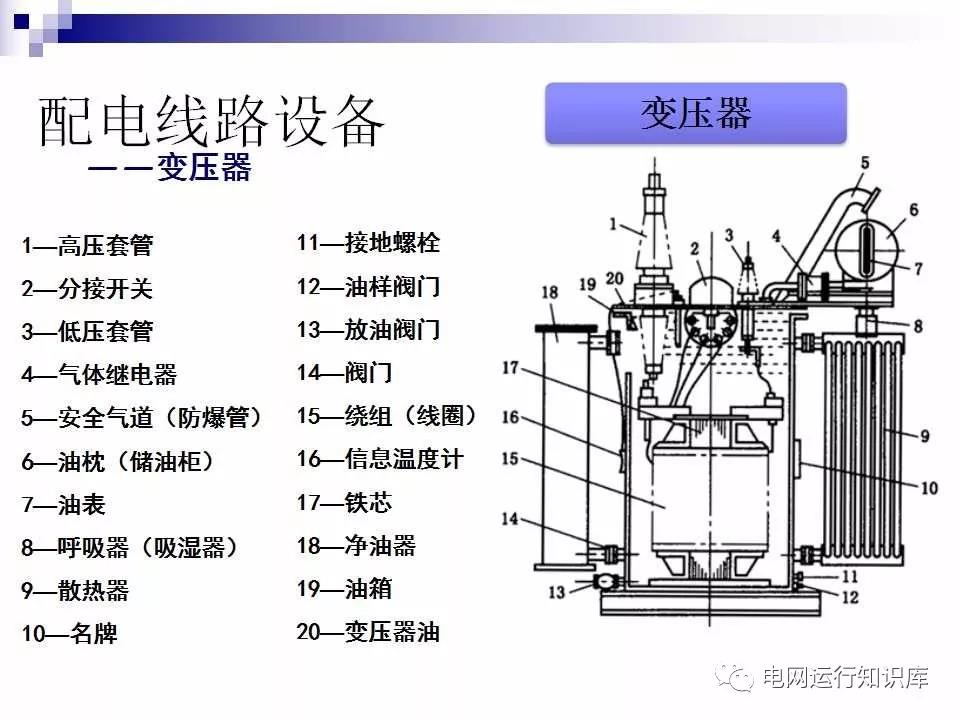 配电线路设备
——变压器

变压器

1—高压套管
2—分接开关
3—低压套管
4—气体继电器
5—安全气道（防爆管）
6—油枕（储油柜）
7—油表
8—呼吸器（吸湿器）
9—散热器
10—名牌

11—接地螺栓
12—油样阀门
13—放油阀门
14—阀门
15—绕组（线圈）
16—信息温度计
17—铁芯
18—净油器
19—油箱
20—变压器油

1 2 3 4 5 6 7 8 9 10 11 12 13 14 15 16 17 18 19 20

电网运行知识库