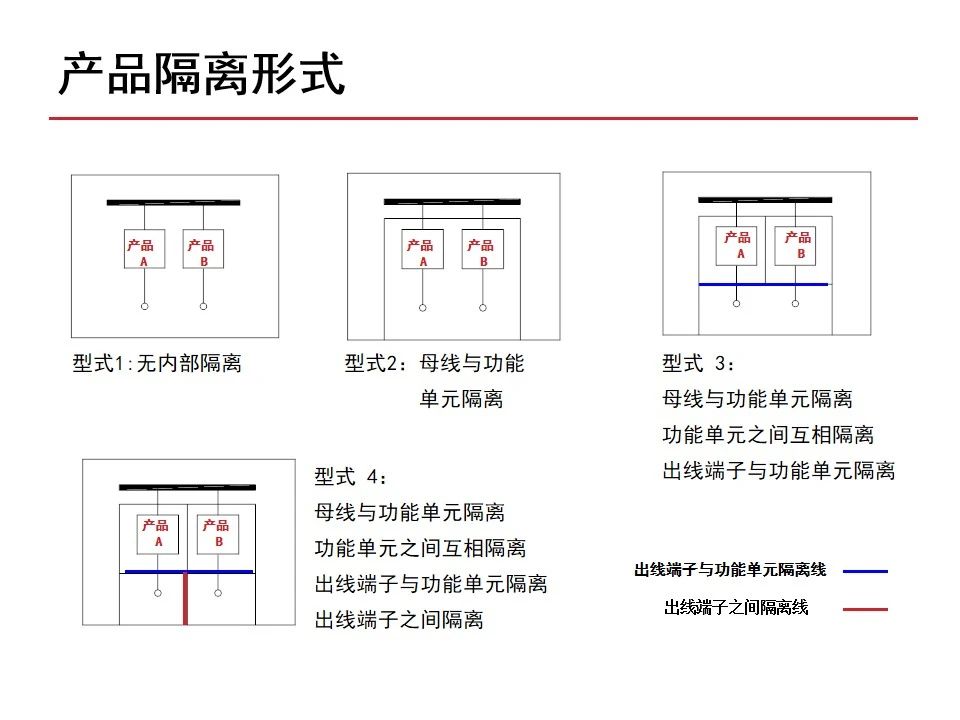 产品隔离形式

产品 A

产品 B

型式1:无内部隔离

产品 A

产品 B

型式2：母线与功能单元隔离

产品 A

产品 B

型式 3：
母线与功能单元隔离
功能单元之间互相隔离
出线端子与功能单元隔离

产品 A

产品 B

型式 4：
母线与功能单元隔离
功能单元之间互相隔离
出线端子与功能单元隔离
出线端子之间隔离

出线端子与功能单元隔离线

出线端子之间隔离线